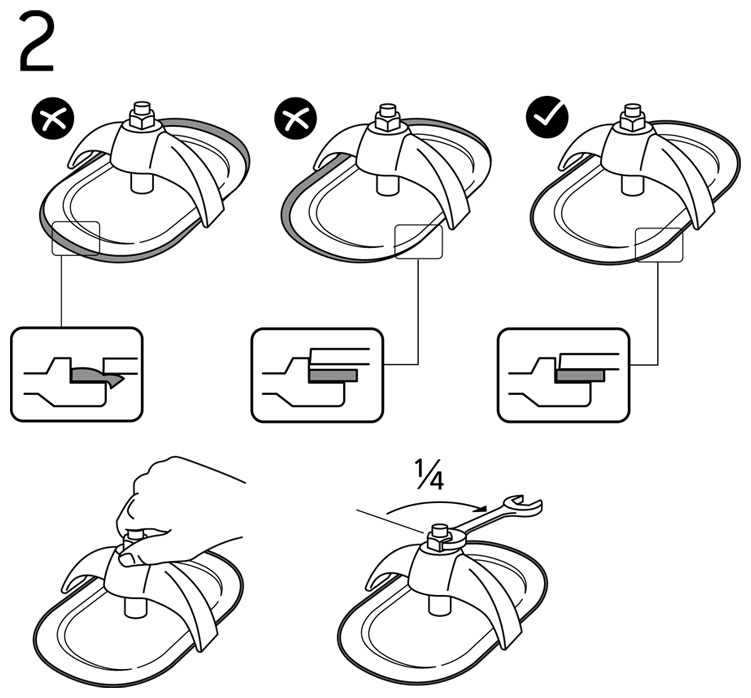 2

$\frac{1}{4}$